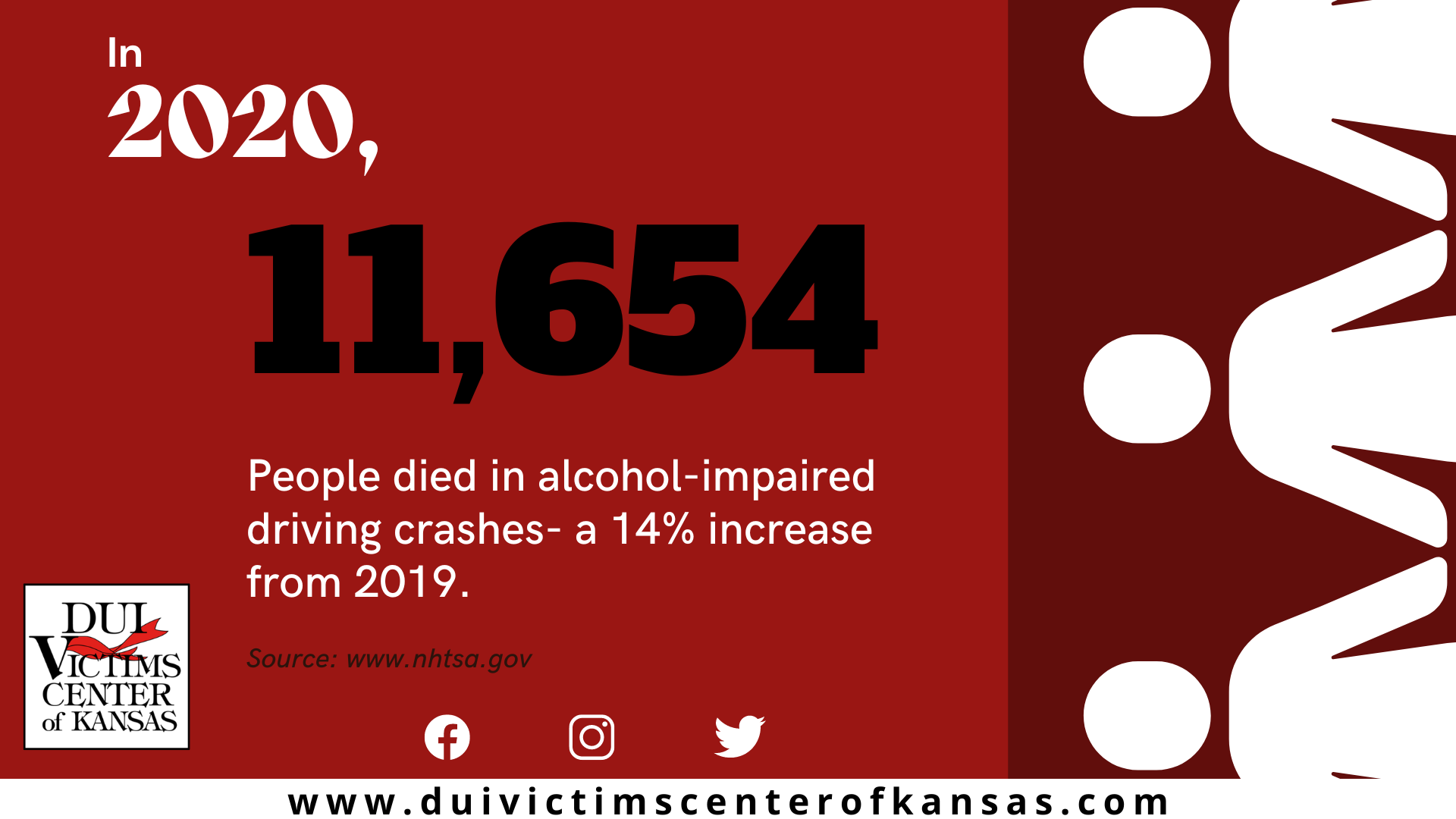 In
2020,

11,654

People died in alcohol-impaired driving crashes- a 14% increase from 2019.

Source: www.nhtsa.gov

DUI VICTIMS CENTER of KANSAS

www.duivictimscenterofkansas.com